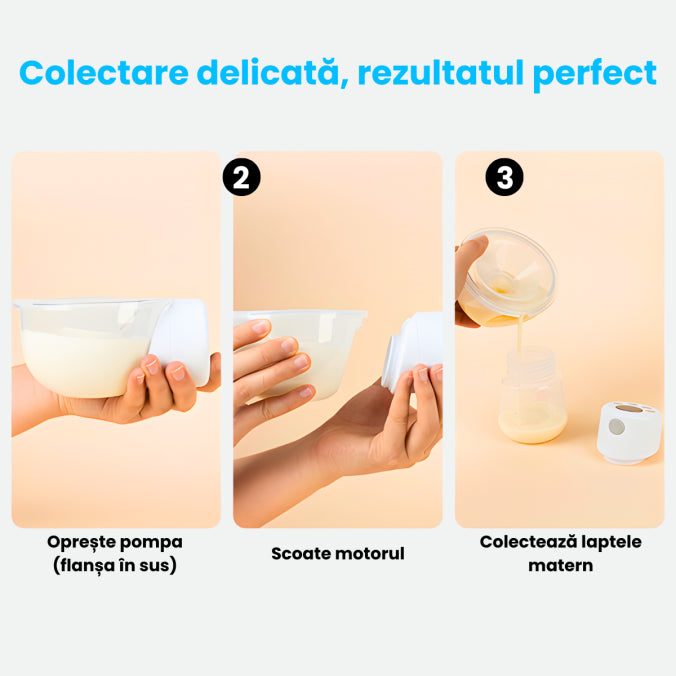 Colectare delicată, rezultatul perfect

2

3

Oprește pompa (flanșa în sus)

Scoate motorul

Colectează laptele matern